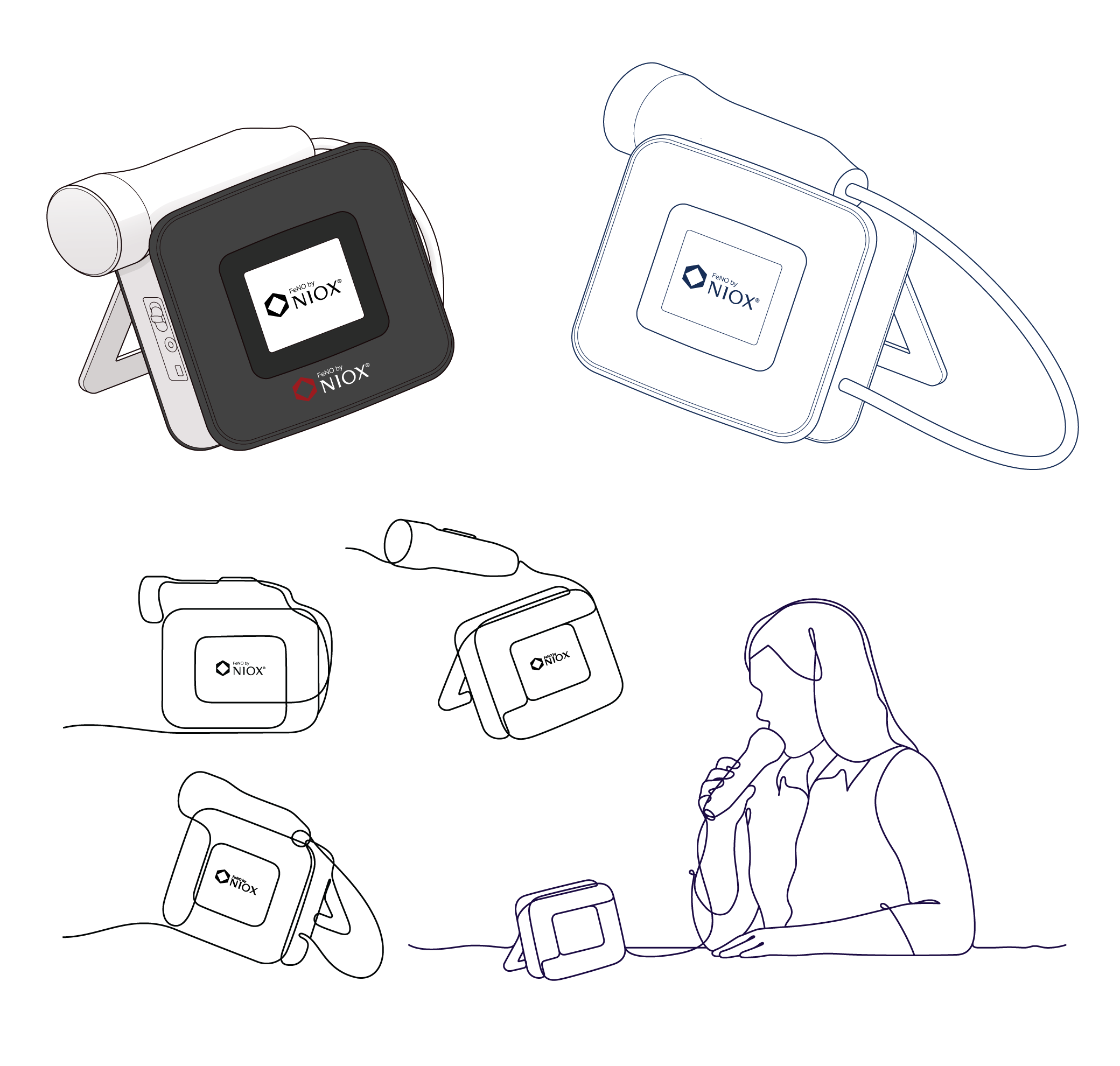 FeNO by
NIOX®

FeNO by
NIOX®

FeNO by
NIOX®

FeNO by
NIOX®

FeNO by
NIOX

FeNO by
NIOX